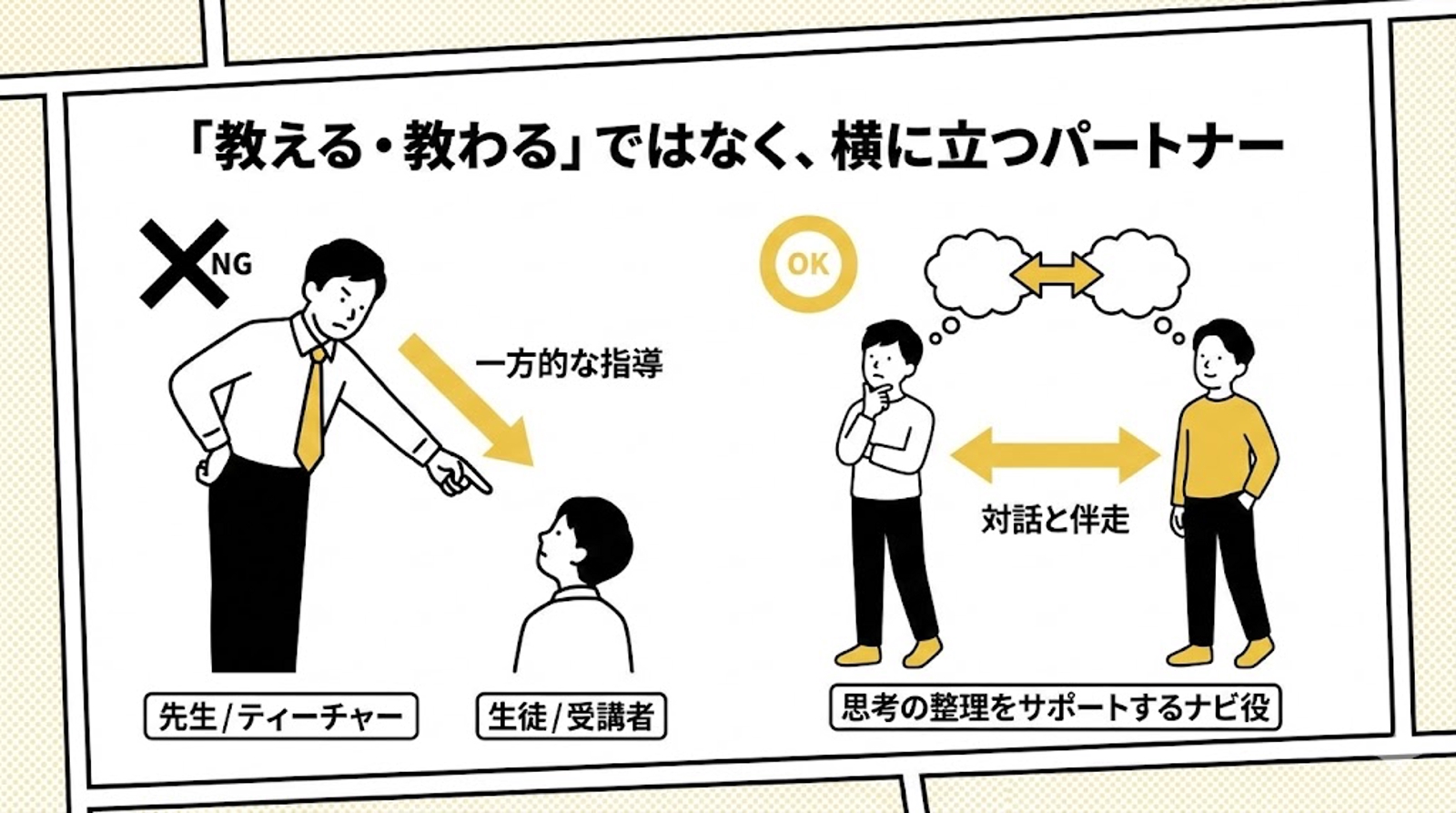 「教える・教わる」ではなく、横に立つパートナー

NG

一方的な指導

先生/ティーチャー

生徒/受講者

OK

対話と伴走

思考の整理をサポートするナビ役